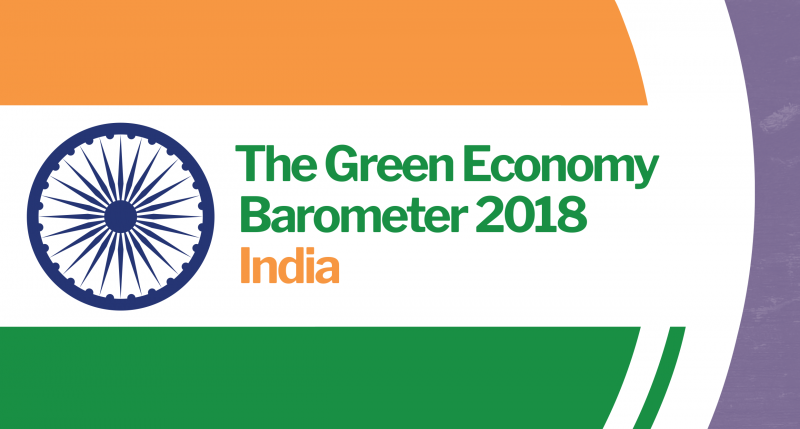 The Green Economy Barometer 2018
India