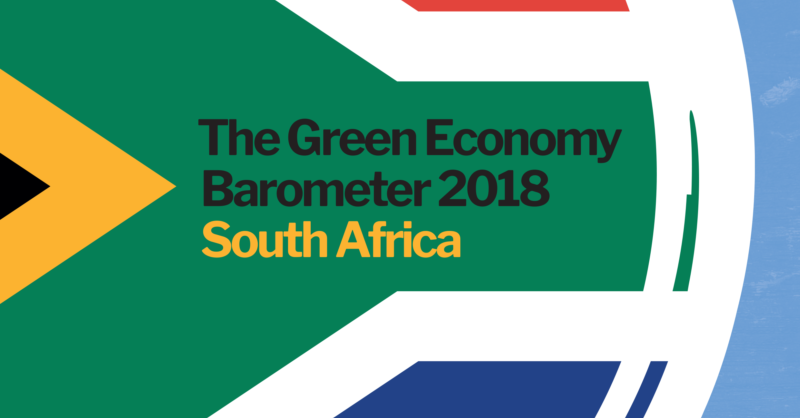 The Green Economy Barometer 2018
South Africa