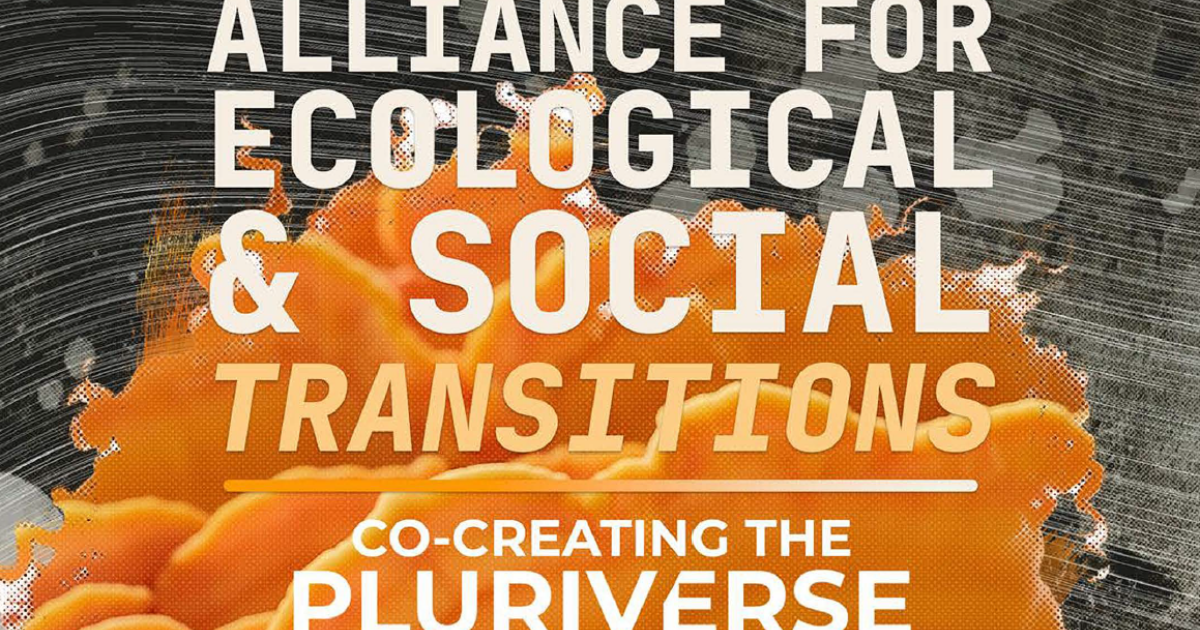 ALLIANCE FOR ECOLOGICAL & SOCIAL TRANSITIONS

CO-CREATING THE PLURIVERSE