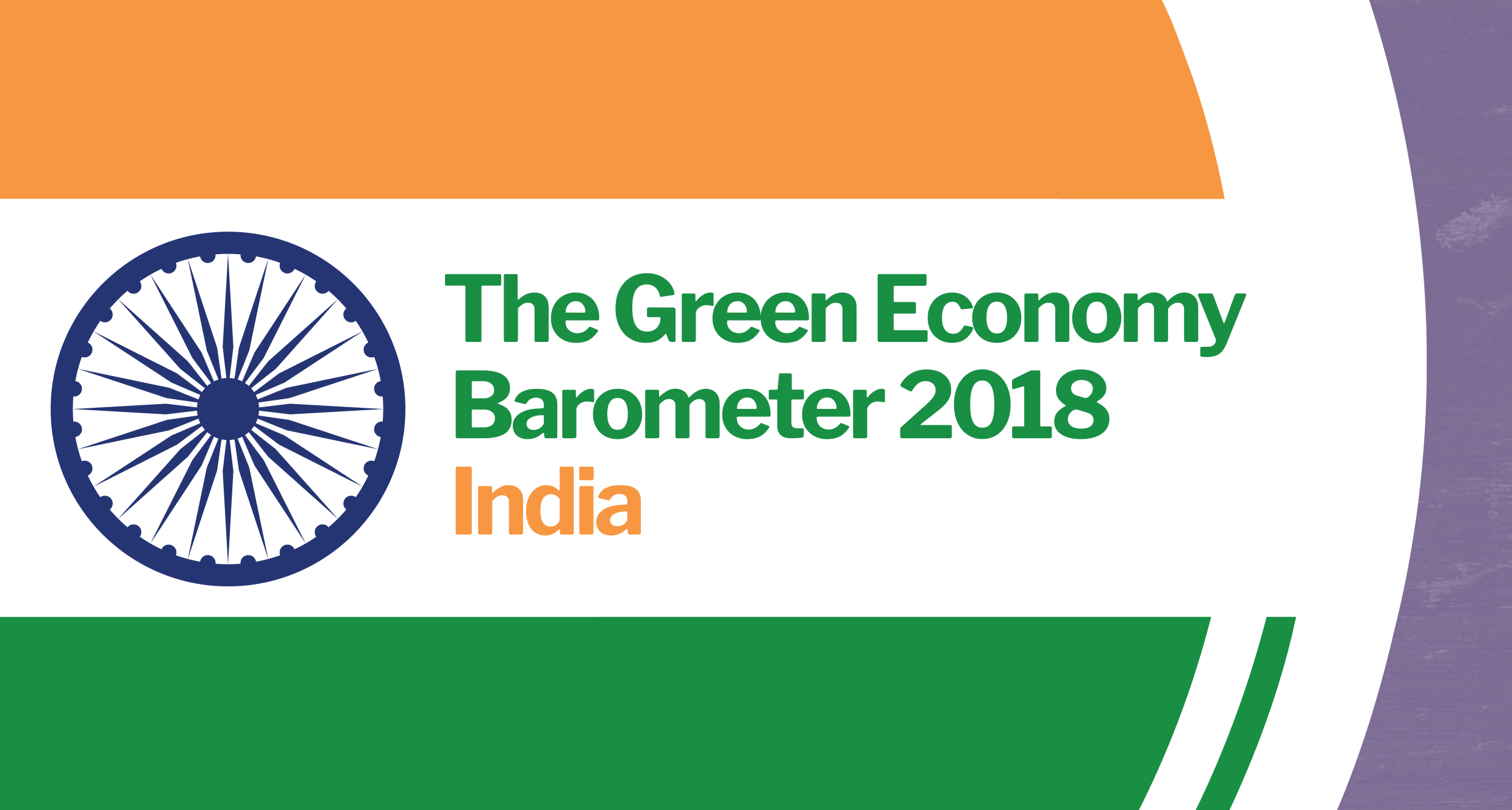 The Green Economy Barometer 2018
India